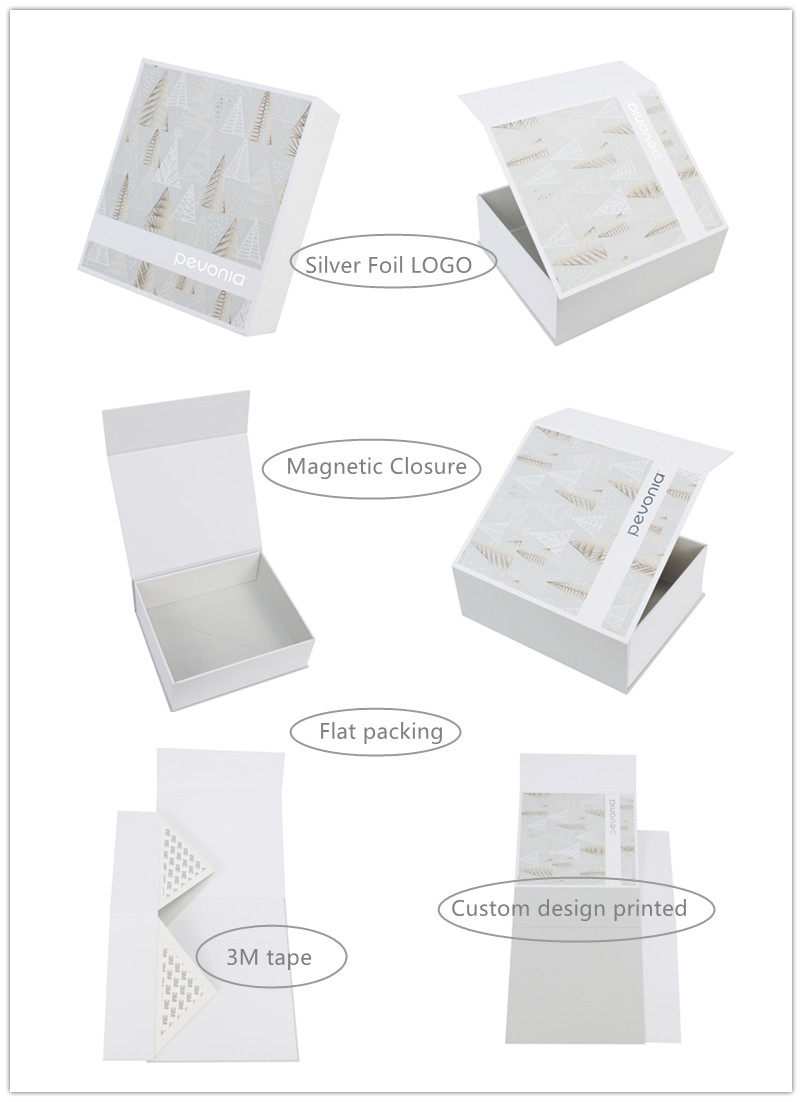 pevonia

Silver Foil LOGO

pevonia

Magnetic Closure

pevonia

Flat packing

pevonia

Custom design printed

3M tape